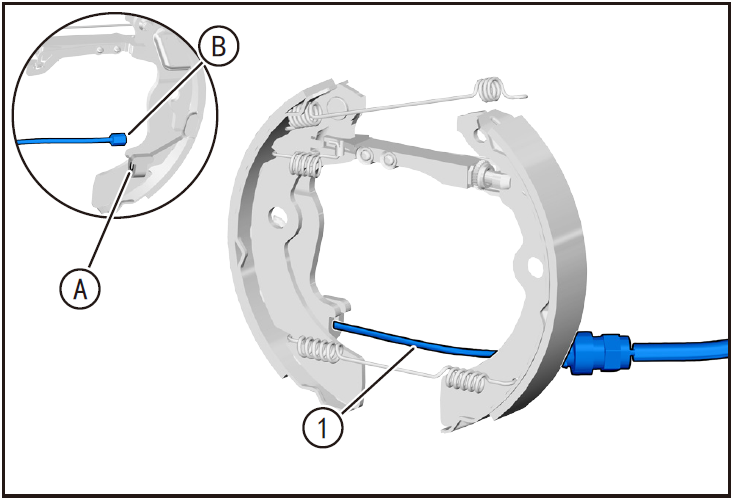 B
A
1