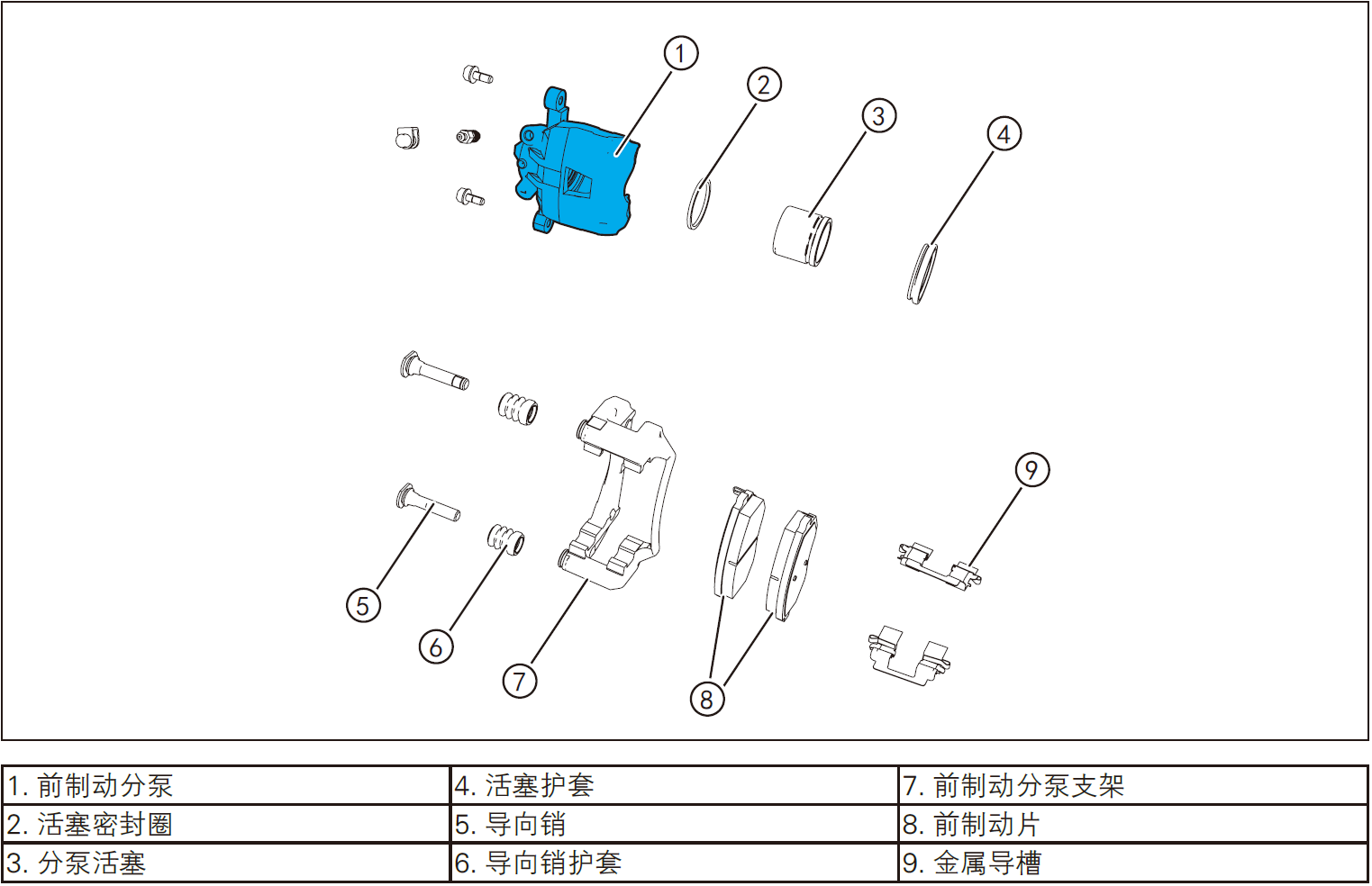 1
2
3
4
5
6
7
8
9

| 1. 前制动分泵 | 4. 活塞护套 | 7. 前制动分泵支架 |
|---|---|---|
| 2. 活塞密封圈 | 5. 导向销 | 8. 前制动片 |
| 3. 分泵活塞 | 6. 导向销护套 | 9. 金属导槽 |