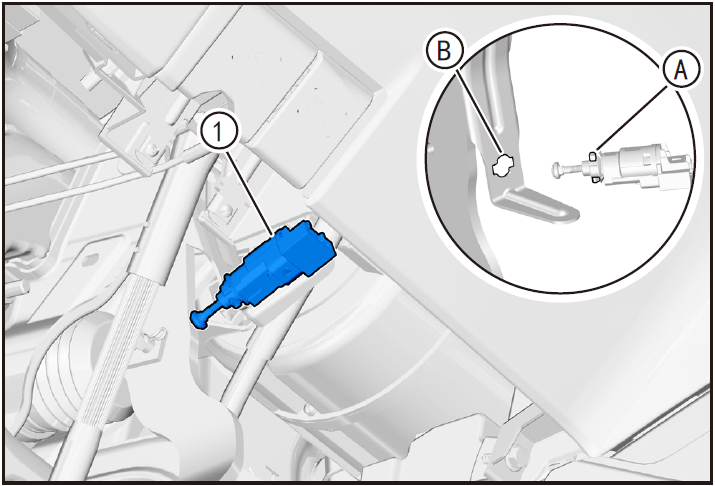 1
B
A