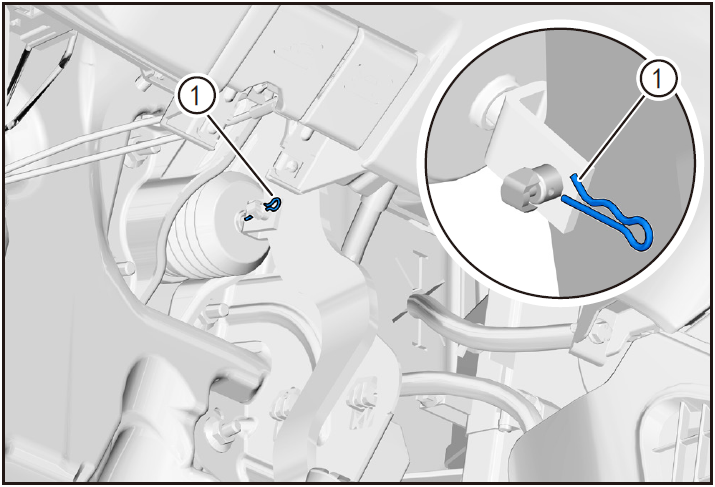 1

1