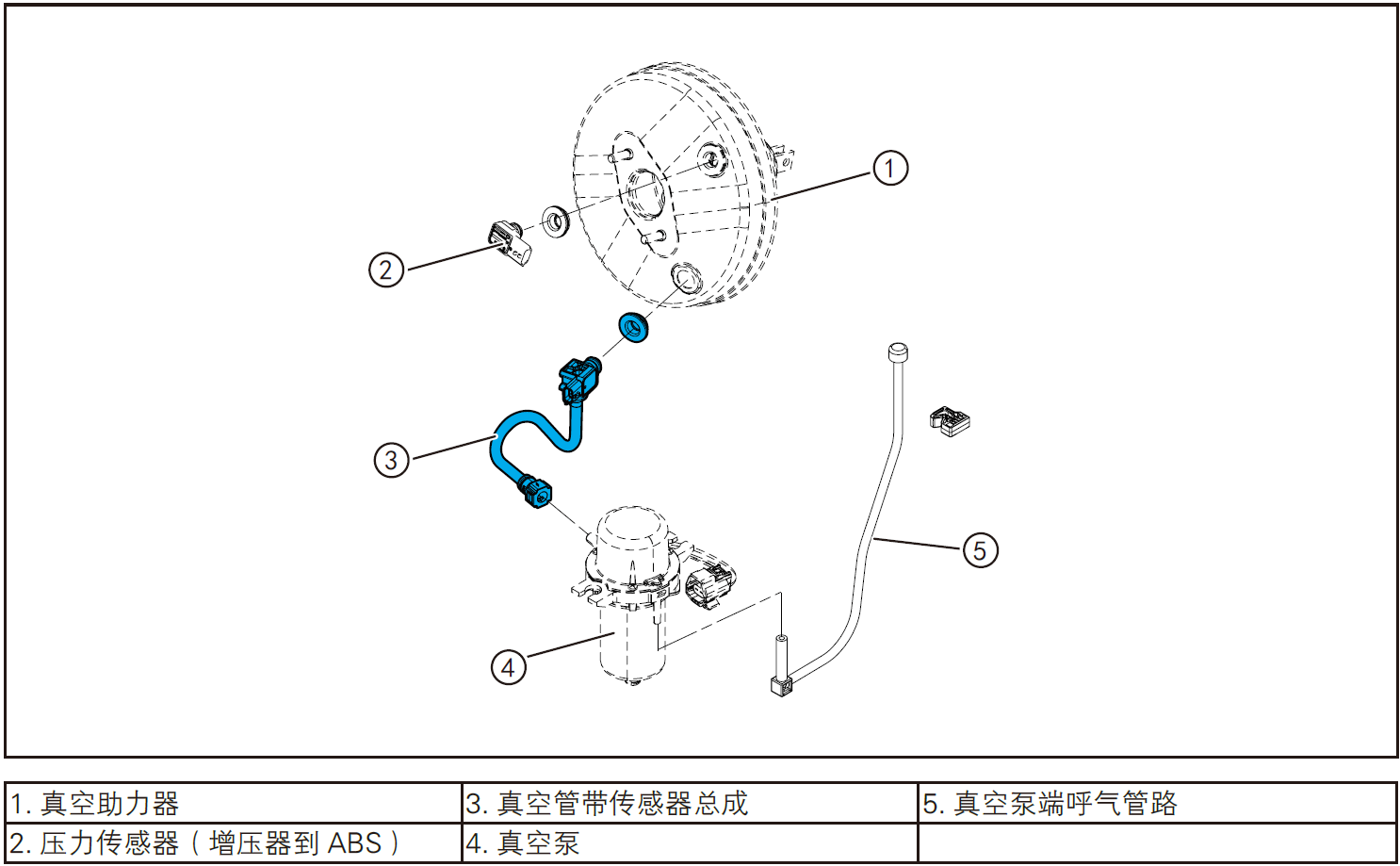 1
2
3
4
5

| 1. 真空助力器 | 3. 真空管带传感器总成 | 5. 真空泵端呼气管路 |
|---|---|---|
| 2. 压力传感器（增压器到 ABS） | 4. 真空泵 | |