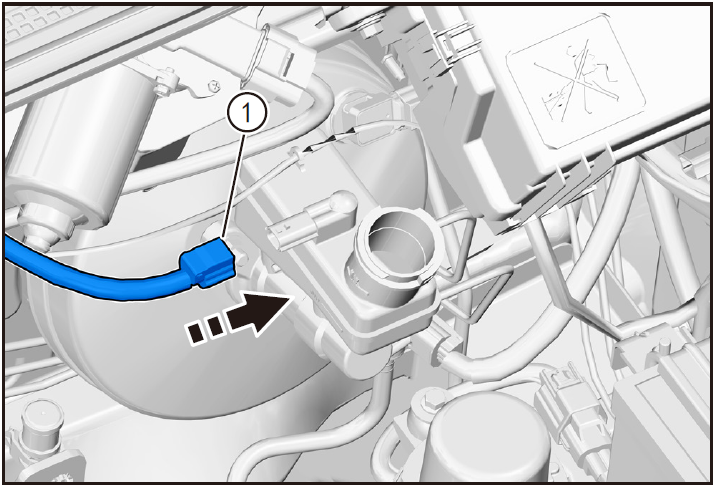 1