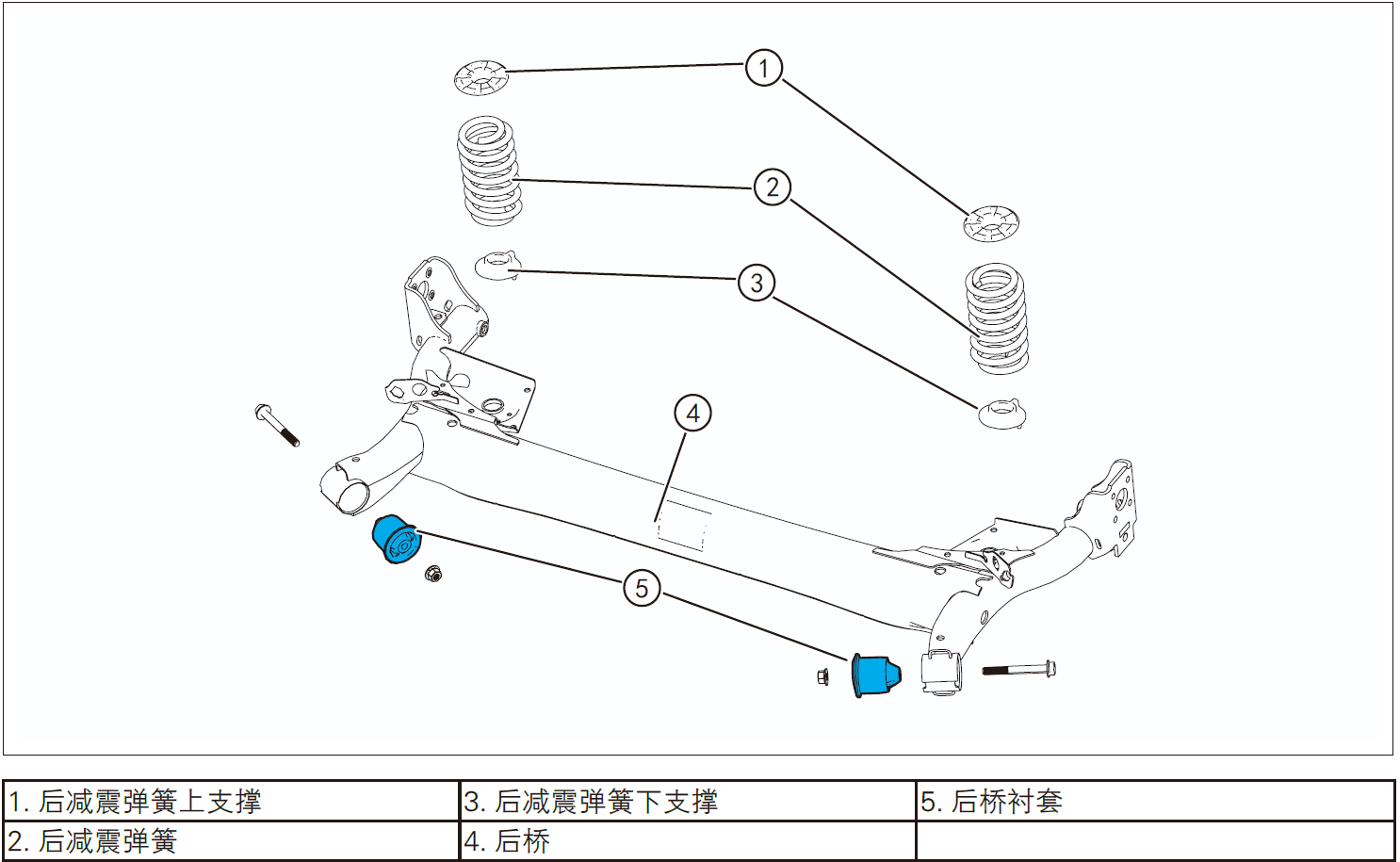 1
2
3
4
5

| 1. 后减震弹簧上支撑 | 3. 后减震弹簧下支撑 | 5. 后桥衬套 |
|---|---|---|
| 2. 后减震弹簧 | 4. 后桥 | |