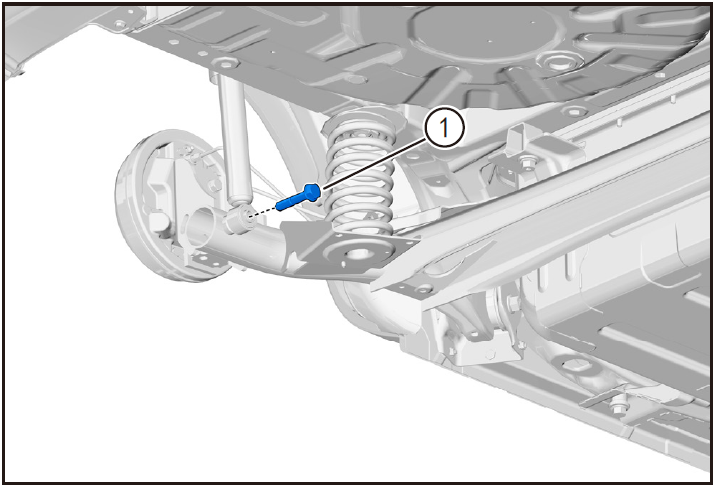 1