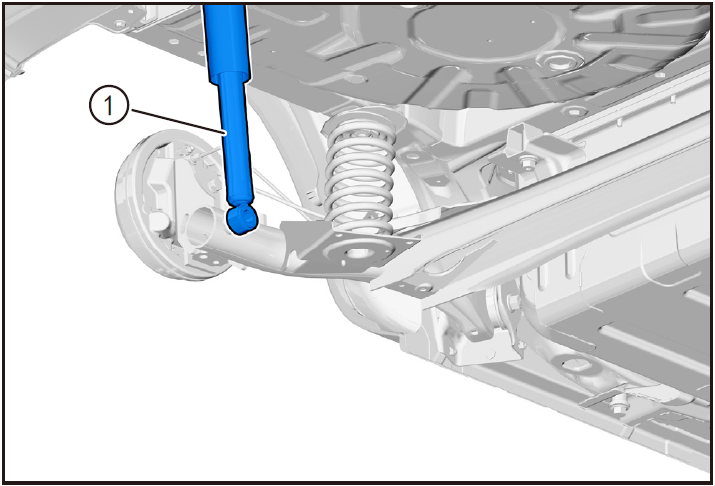 1