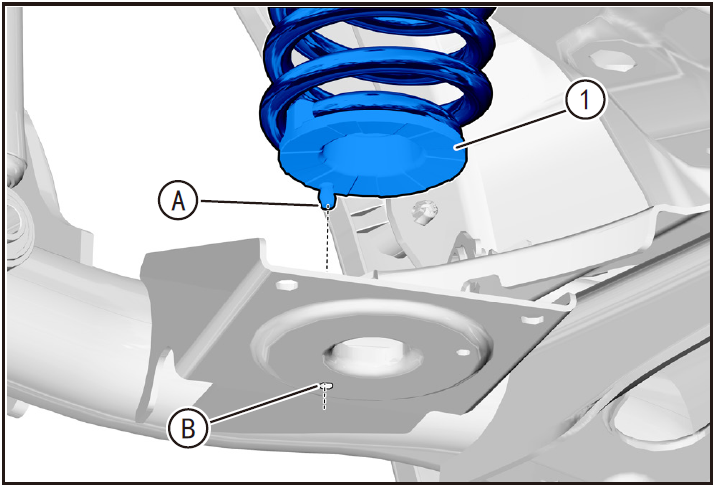 1
A
B