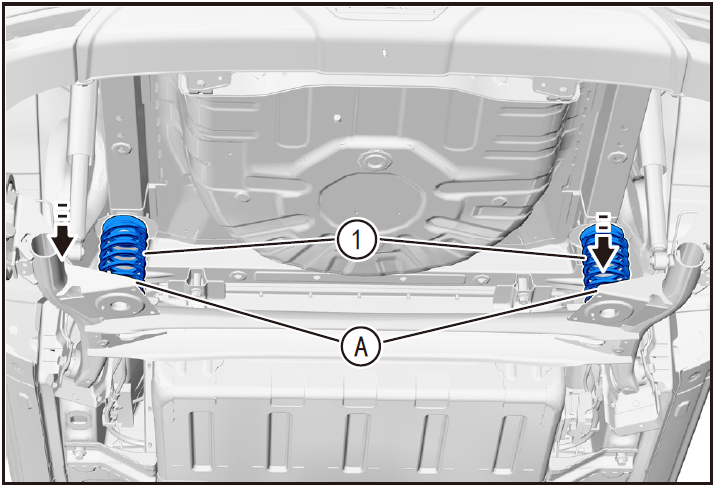 1

A