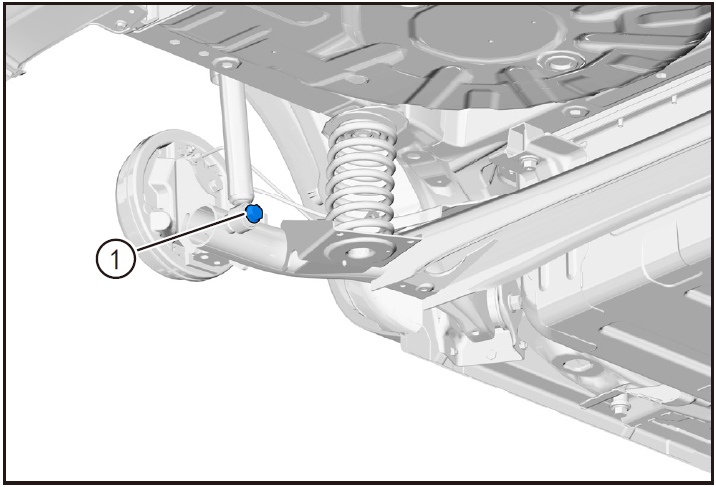 1