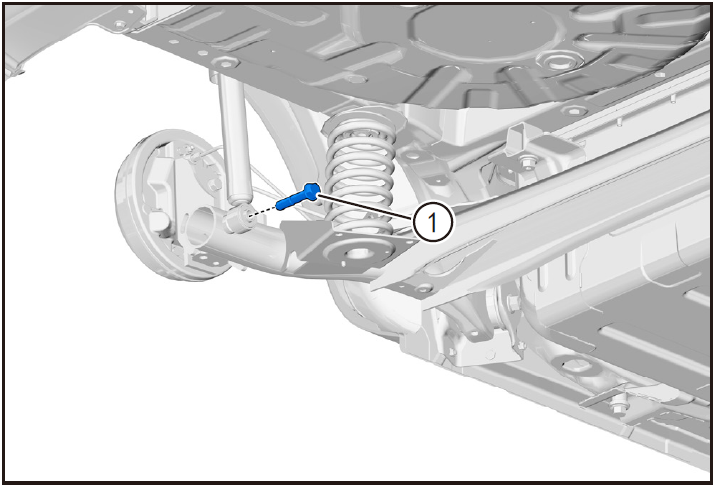 1