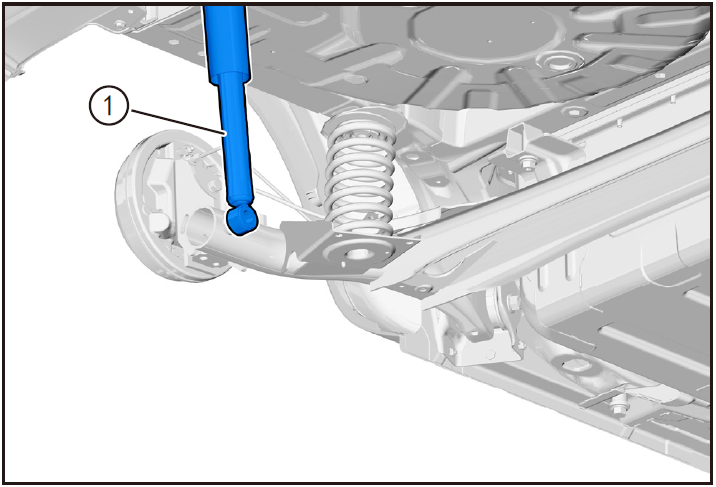 1