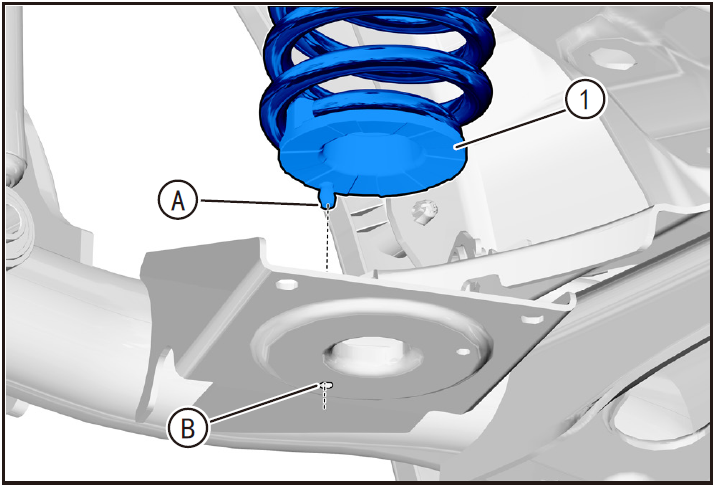 1
A
B