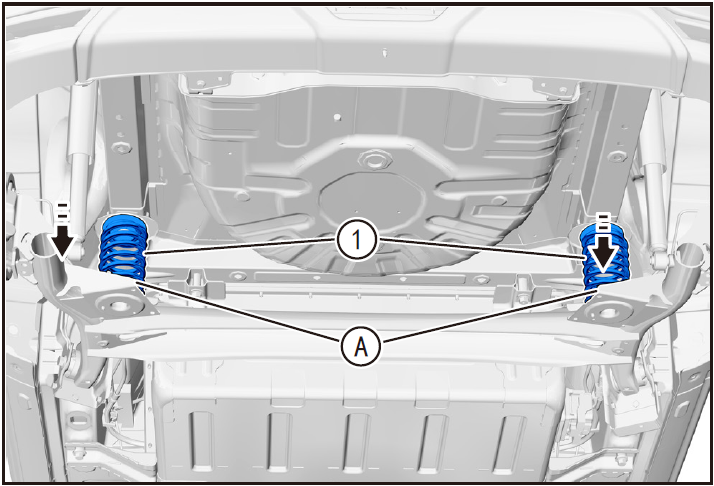 1
A