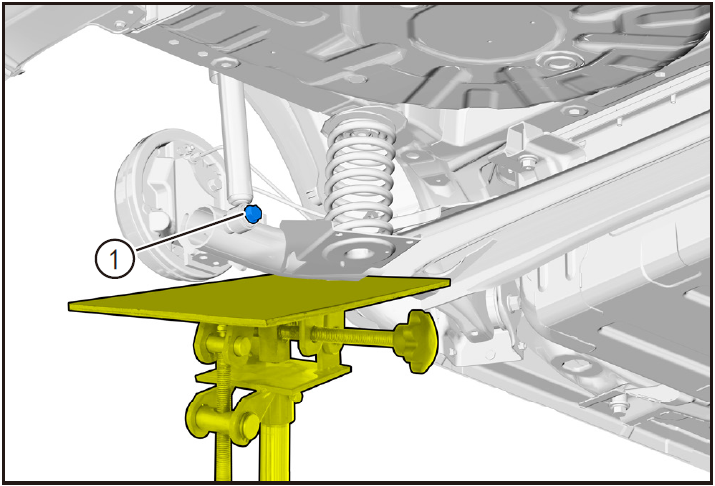 1