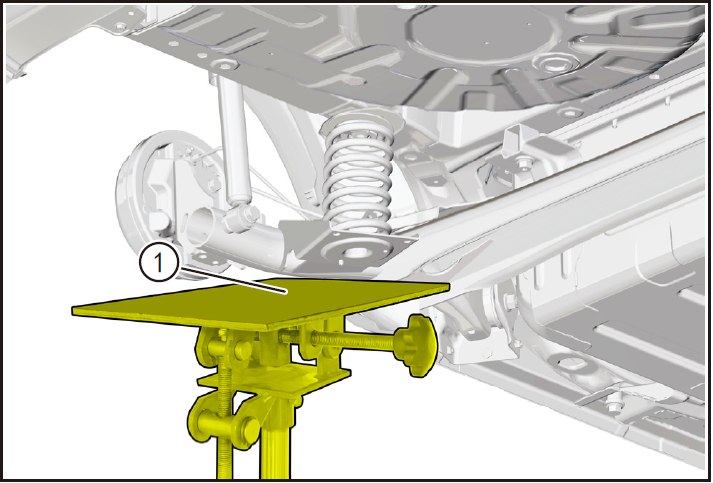 1