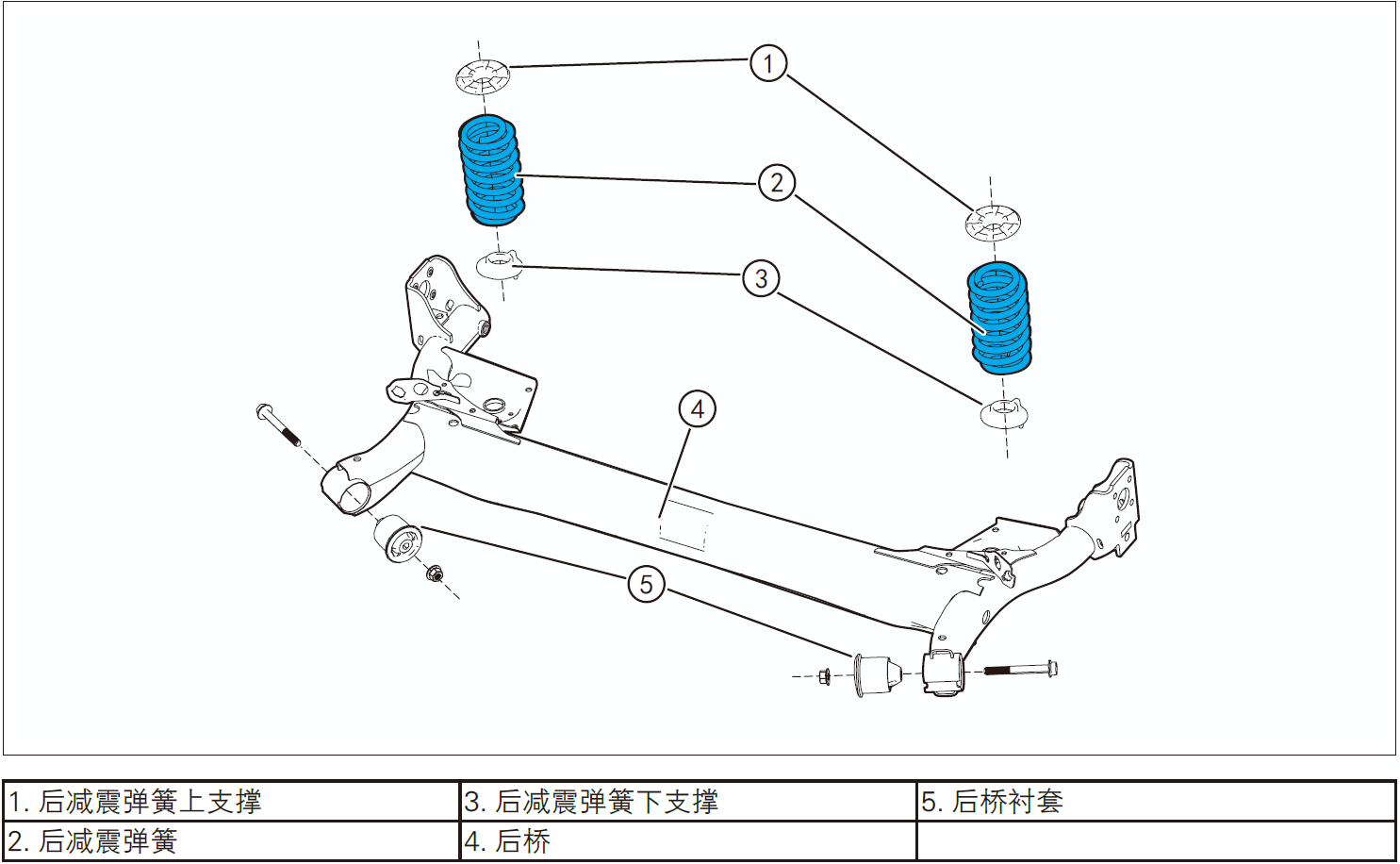 1
2
3
4
5

| 1. 后减震弹簧上支撑 | 3. 后减震弹簧下支撑 | 5. 后桥衬套 |
|---|---|---|
| 2. 后减震弹簧 | 4. 后桥 | |