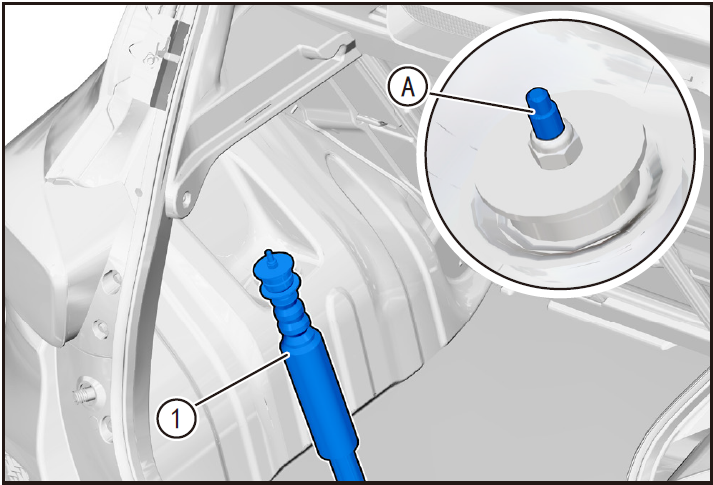 A

1