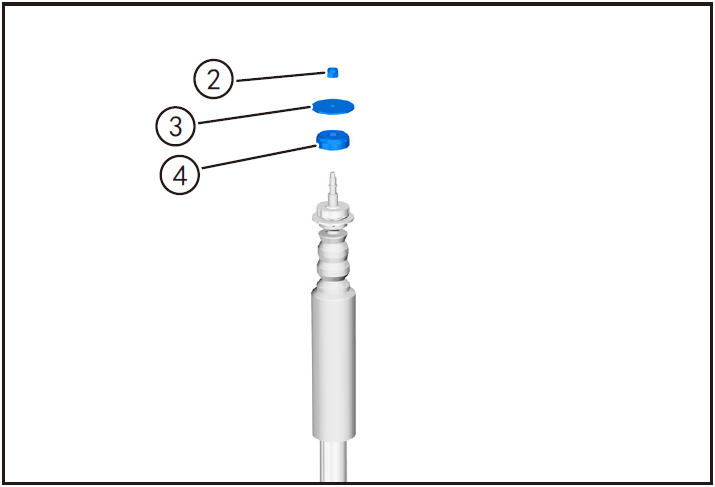 2
3
4