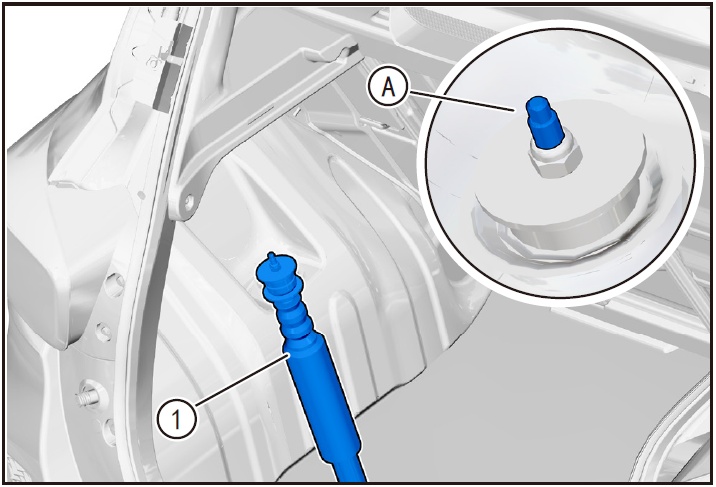 A

1