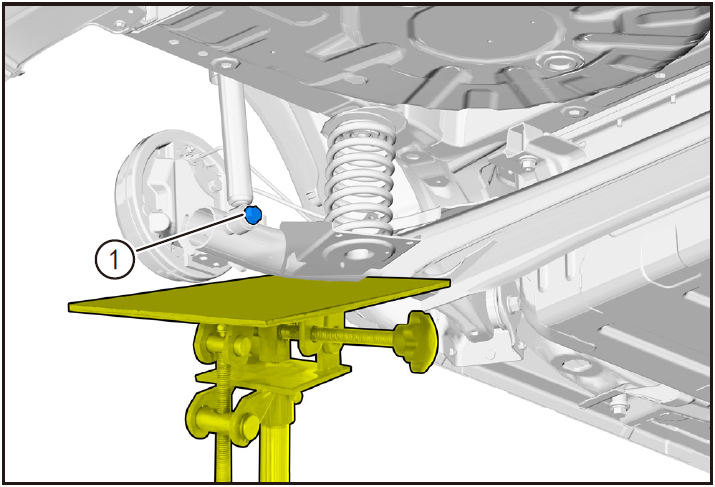 1