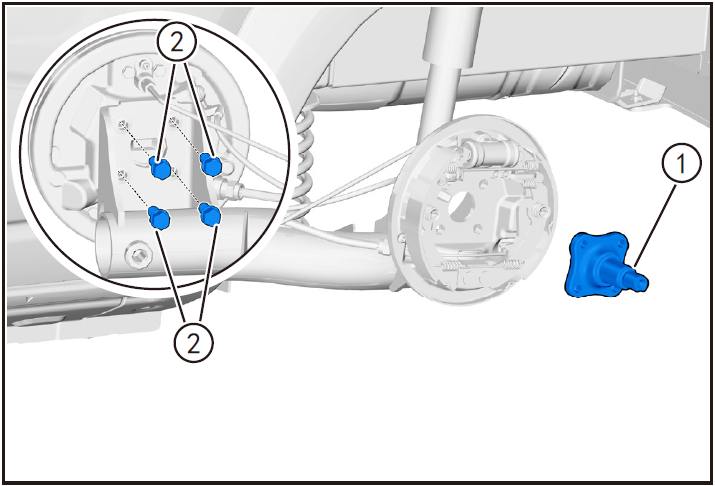 2

1

2