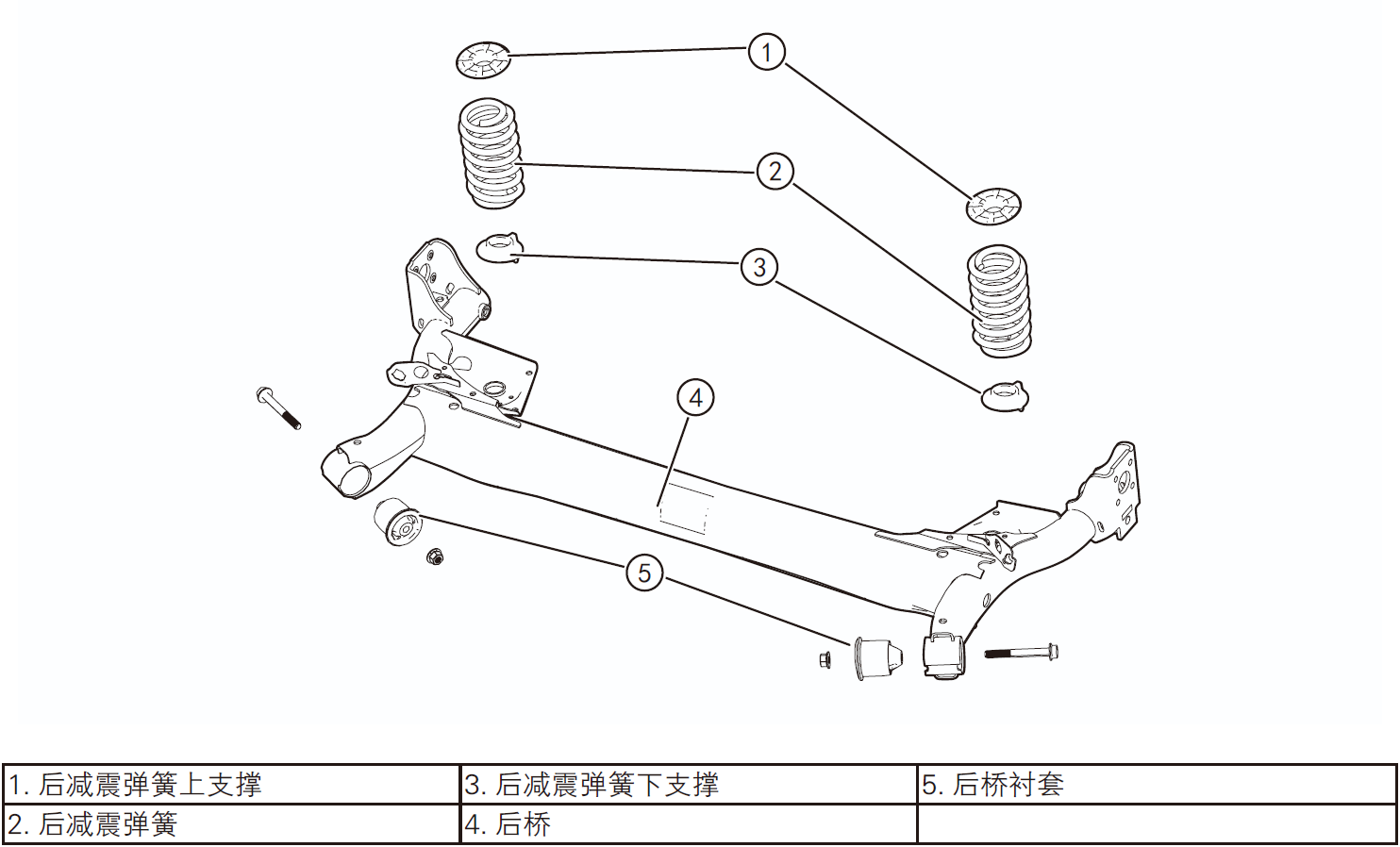 1
2
3
4
5

| 1. 后减震弹簧上支撑 | 3. 后减震弹簧下支撑 | 5. 后桥衬套 |
|---|---|---|
| 2. 后减震弹簧 | 4. 后桥 | |