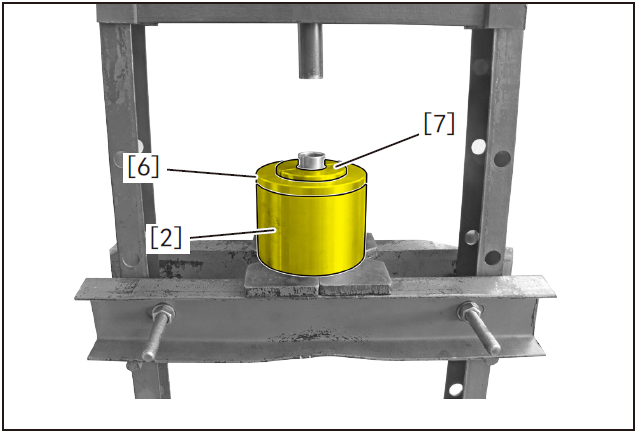 [7]
[6]
[2]