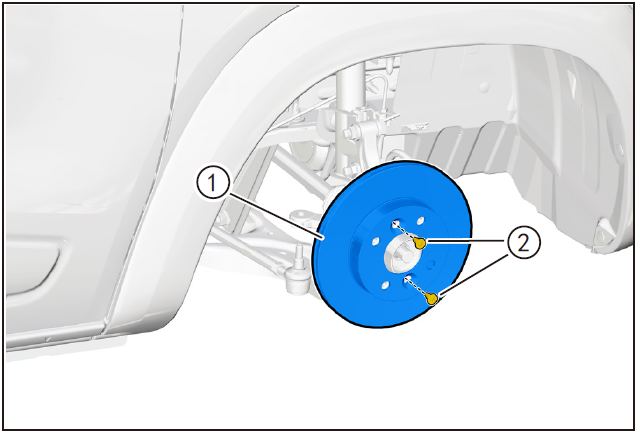 1
2