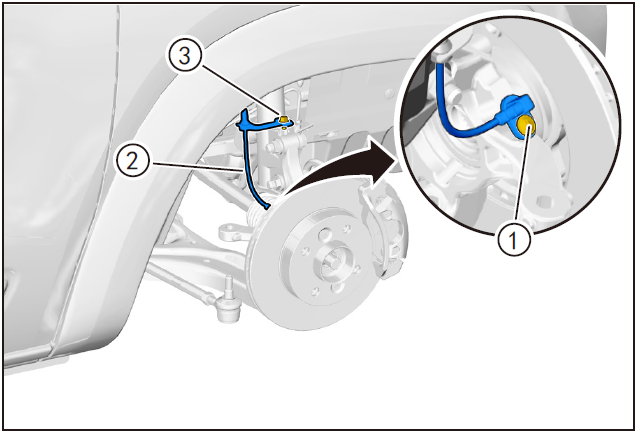 3
2
1