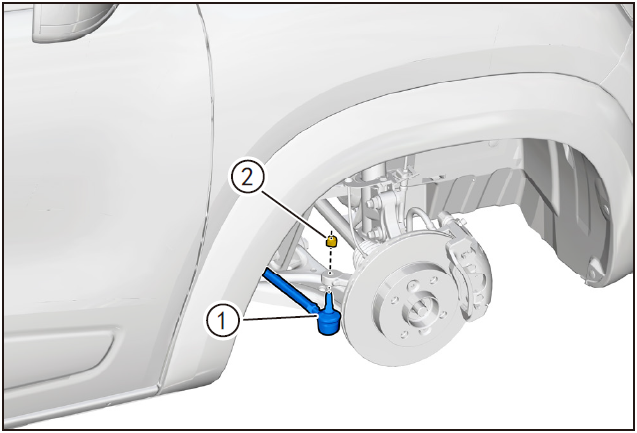 2

1