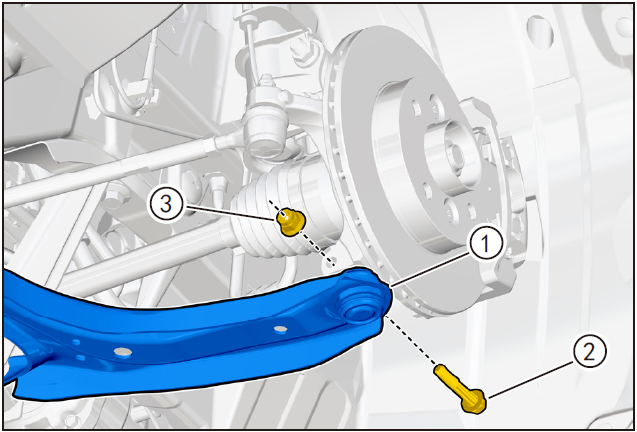 3
1
2