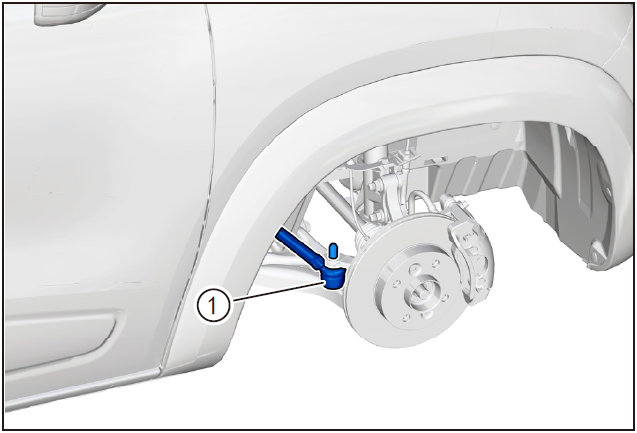 1