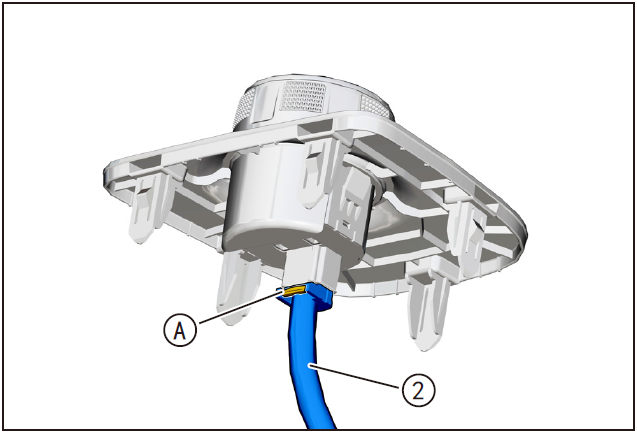 A
2