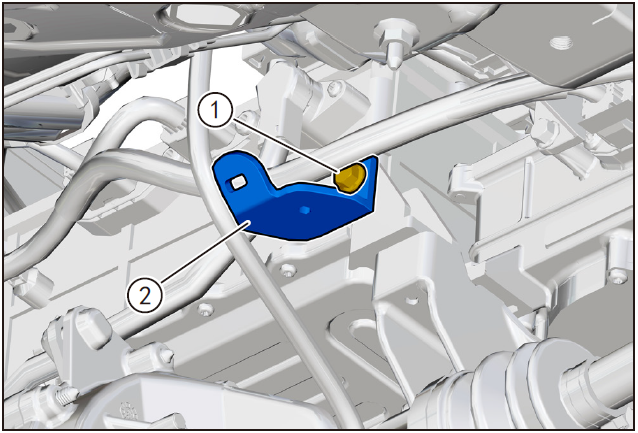 1
2