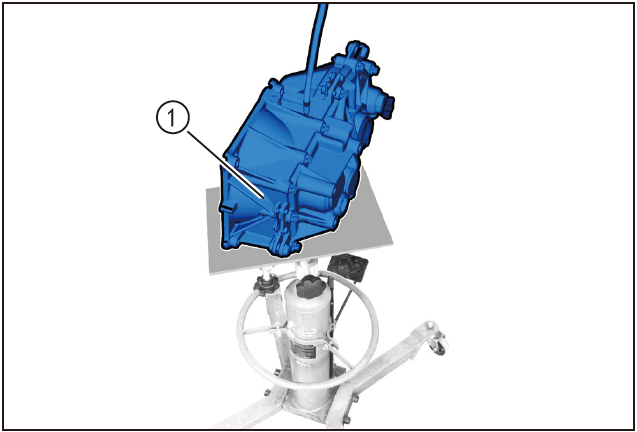 1