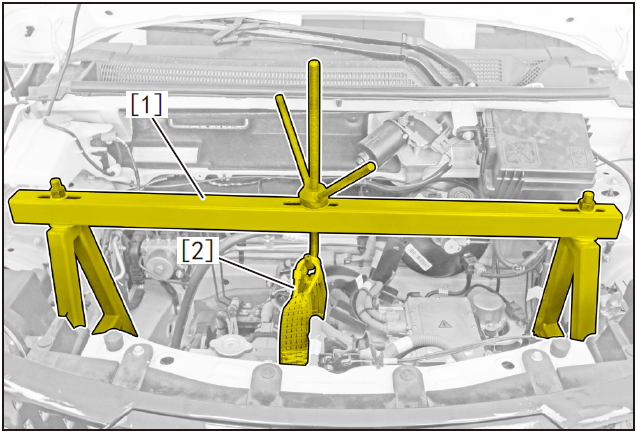 [1]
[2]