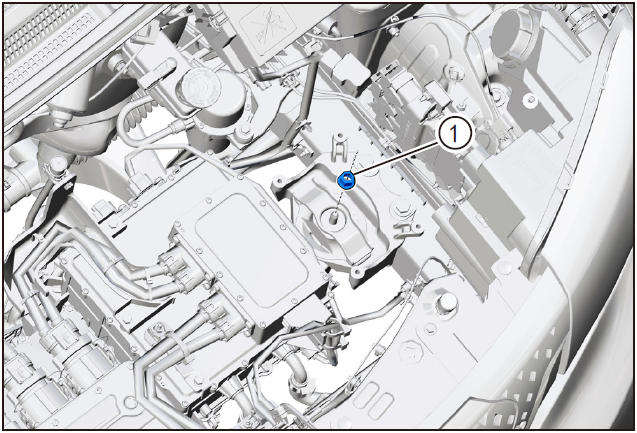 1