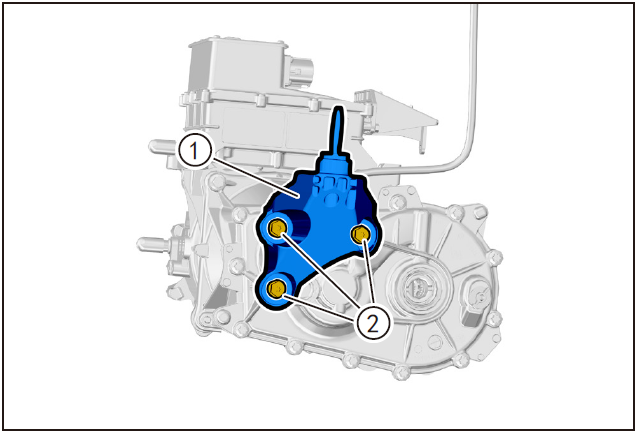 1

2