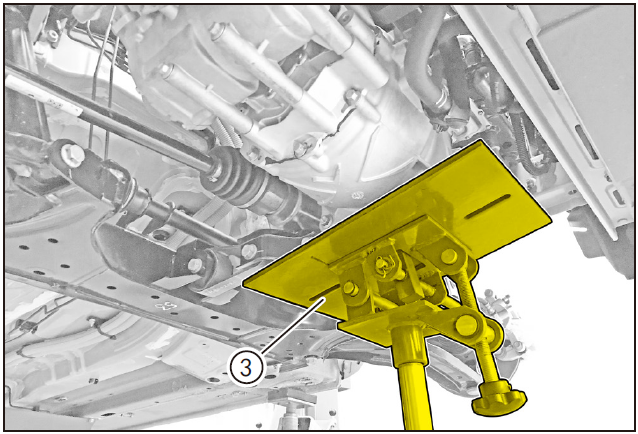 3