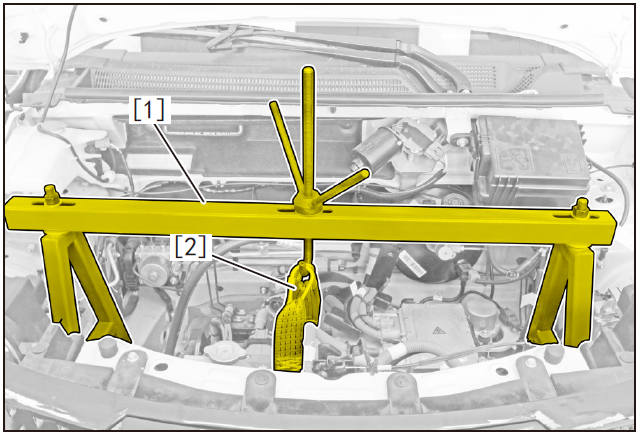 [1]
[2]