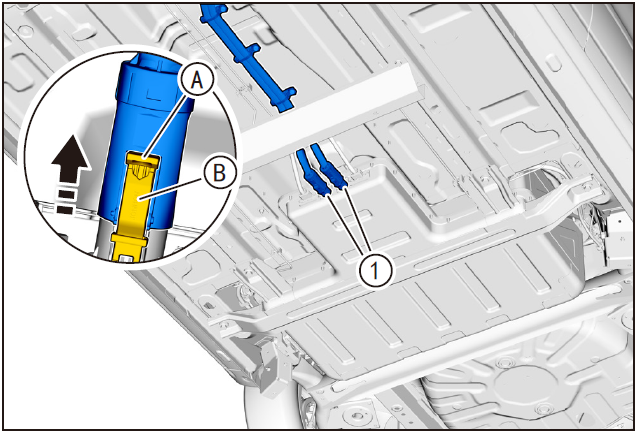 A
B
1