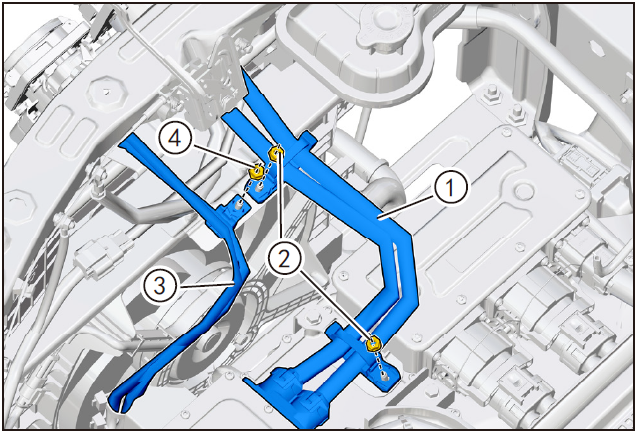 4
1
2
3