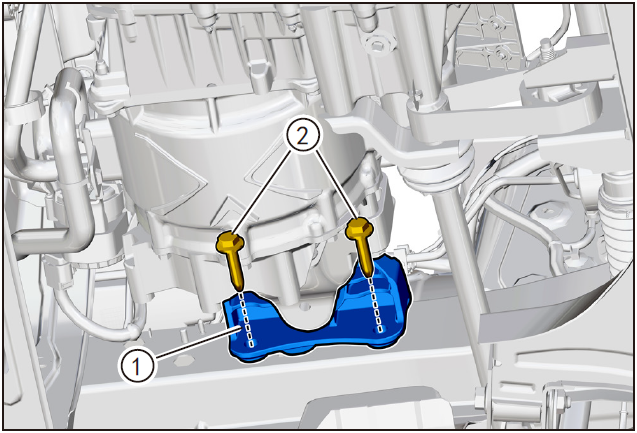 2
1