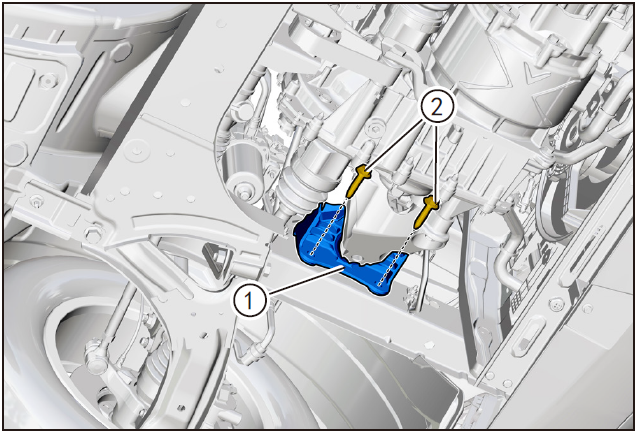 2

1