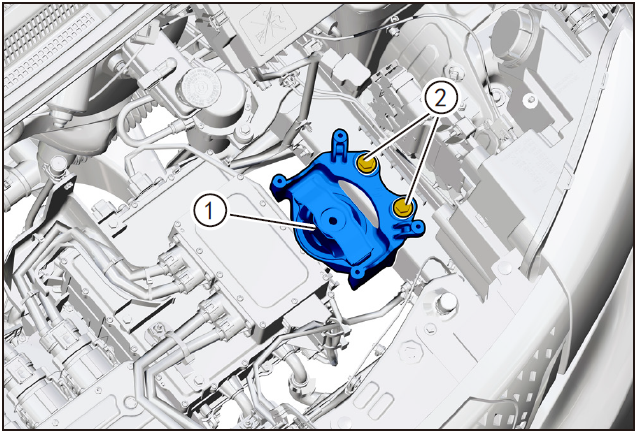 2
1