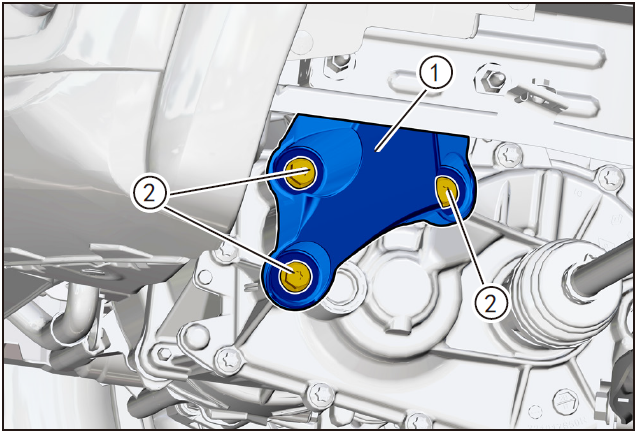 1
2
2