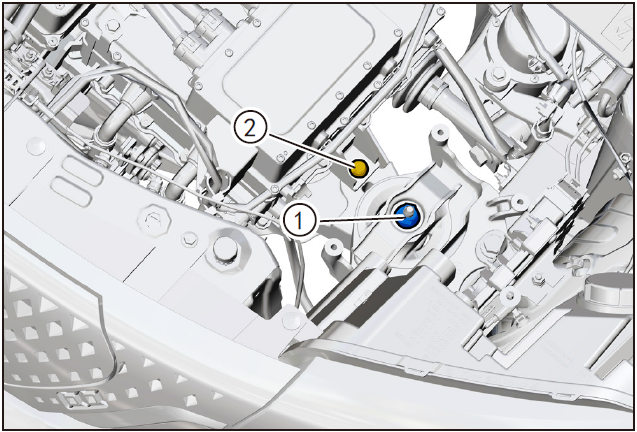 2
1