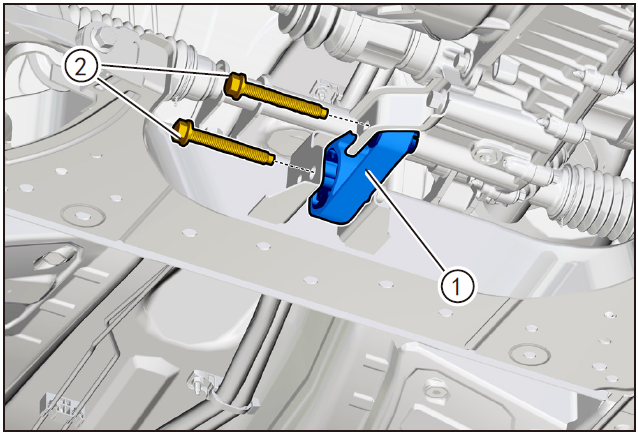 2

1