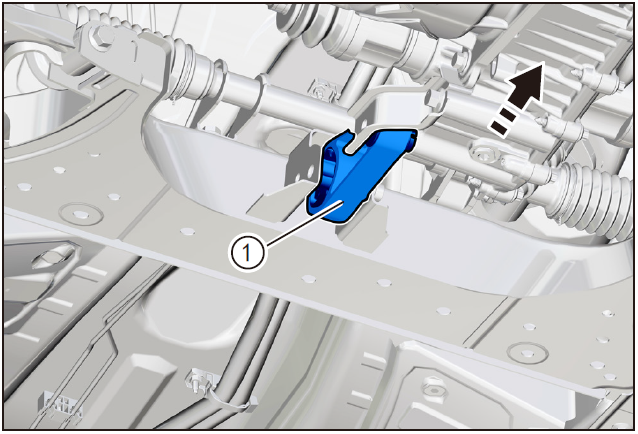 1