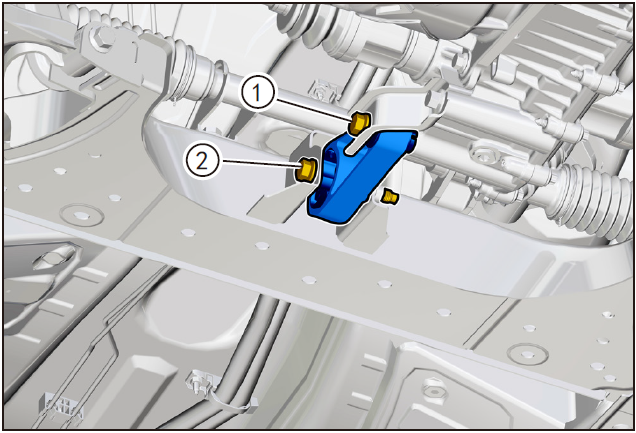 1
2