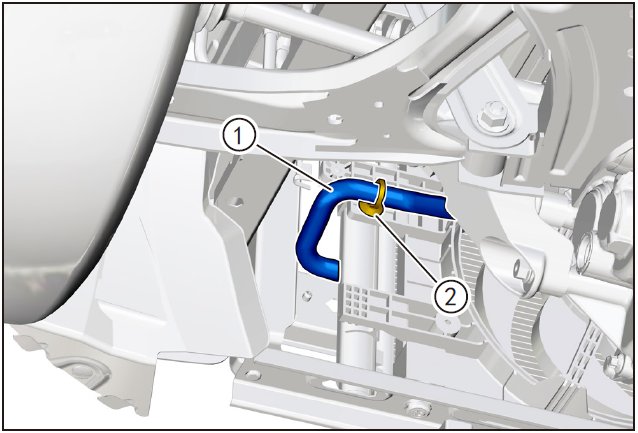 1
2